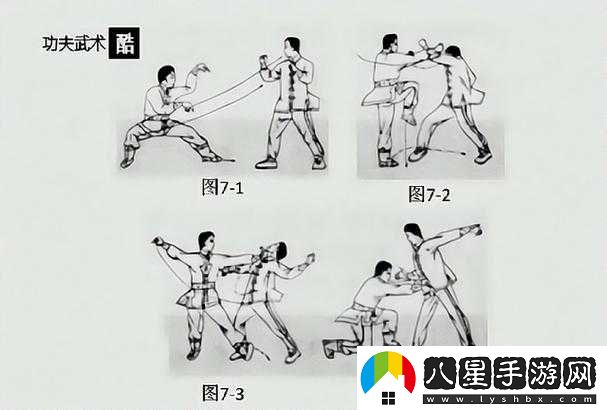 功夫武术 酷

图7-1

图7-2

图7-3

八星手游网
www.lyshbx.com